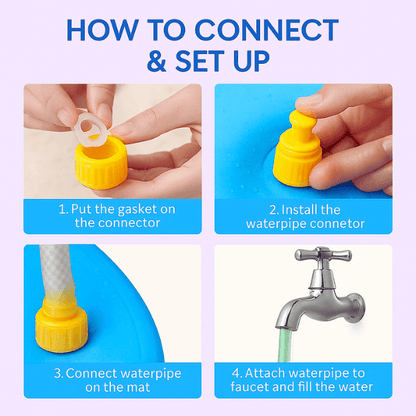 HOW TO CONNECT & SET UP

1. Put the gasket on the connector

2. Install the waterpipe connetor

3. Connect waterpipe on the mat

4. Attach waterpipe to faucet and fill the water