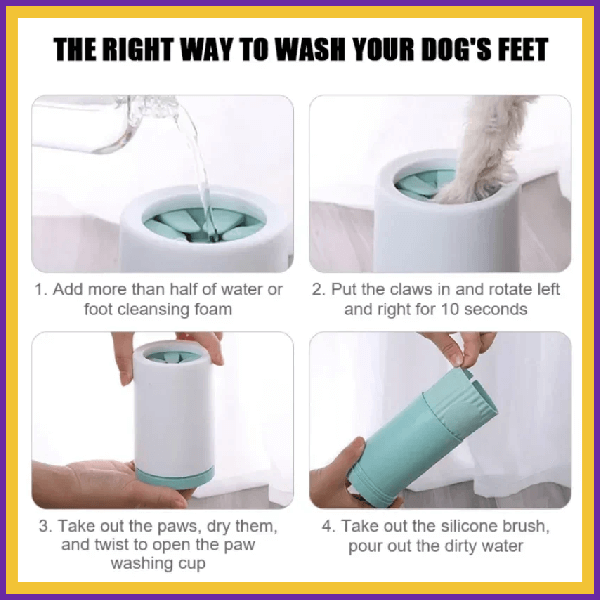 THE RIGHT WAY TO WASH YOUR DOG'S FEET

1. Add more than half of water or foot cleansing foam

2. Put the claws in and rotate left and right for 10 seconds

3. Take out the paws, dry them, and twist to open the paw washing cup

4. Take out the silicone brush, pour out the dirty water