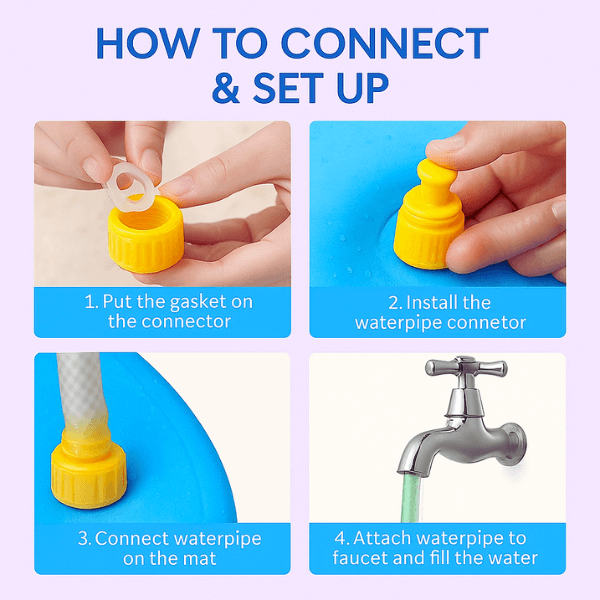 HOW TO CONNECT & SET UP

1. Put the gasket on the connector

2. Install the waterpipe connetor

3. Connect waterpipe on the mat

4. Attach waterpipe to faucet and fill the water