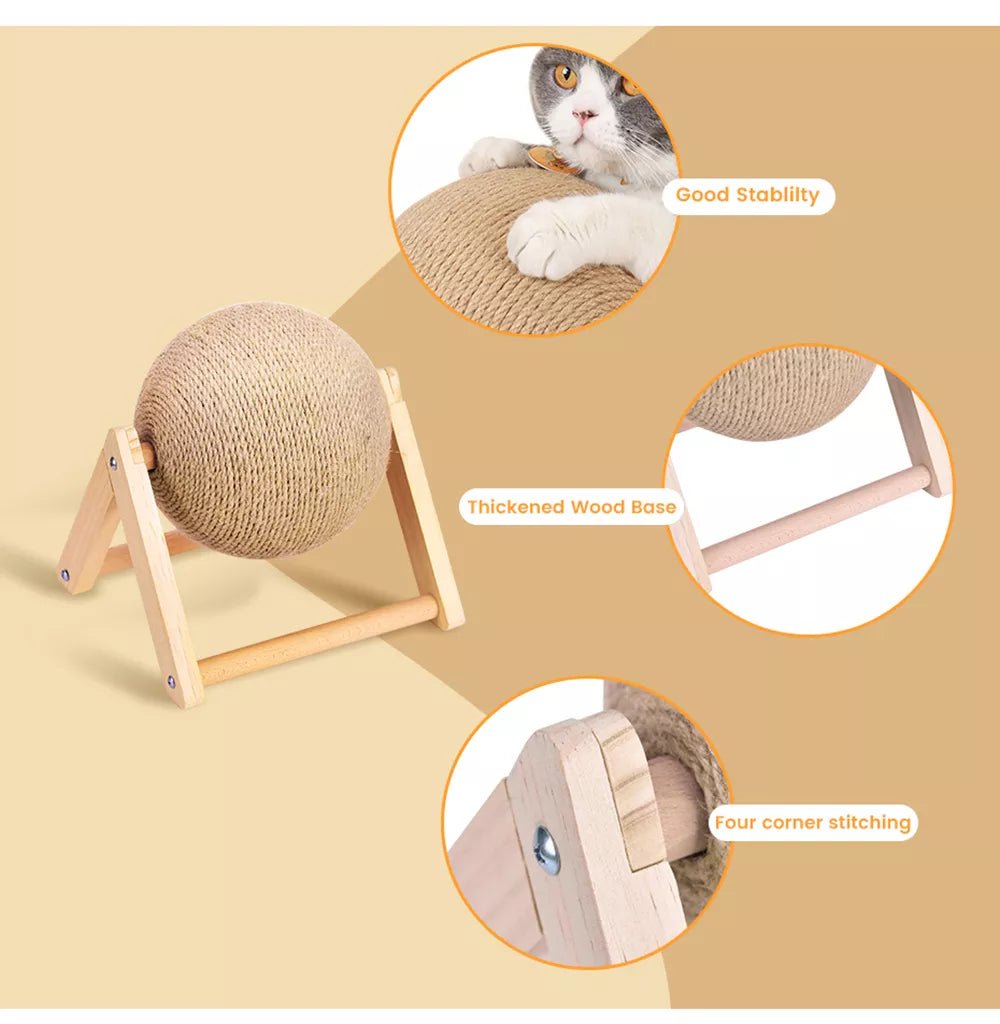 Good Stablilty

Thickened Wood Base

Four corner stitching