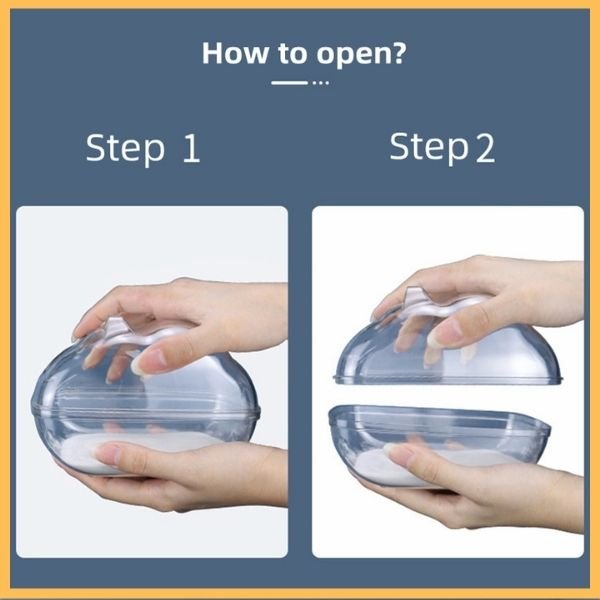 How to open?

Step 1

Step 2